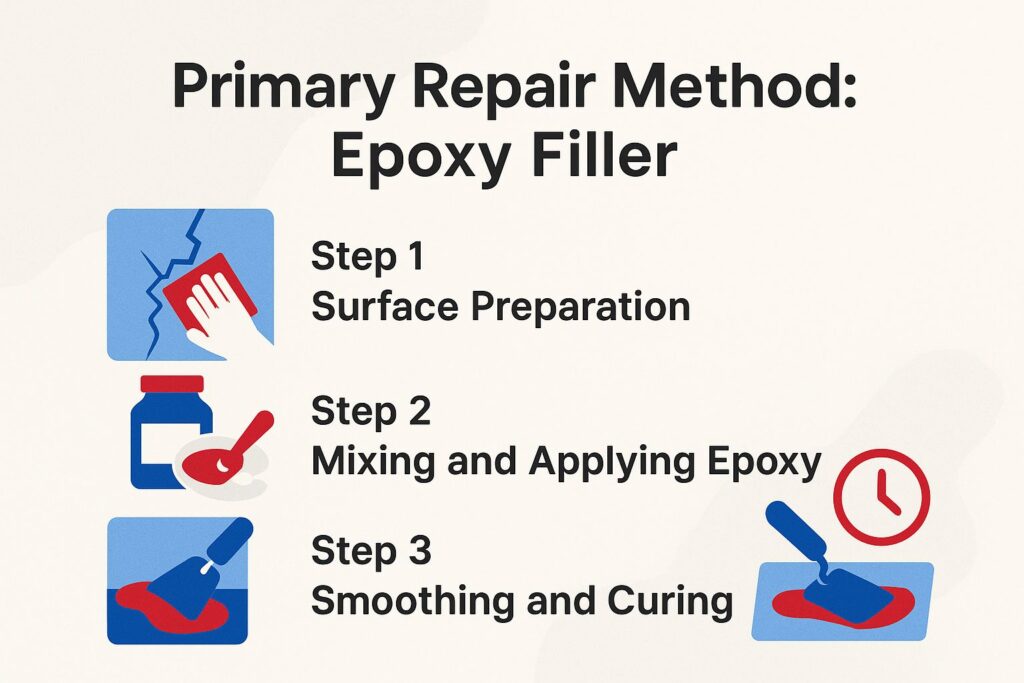 Primary Repair Method: Epoxy Filler

Step 1
Surface Preparation

Step 2
Mixing and Applying Epoxy

Step 3
Smoothing and Curing